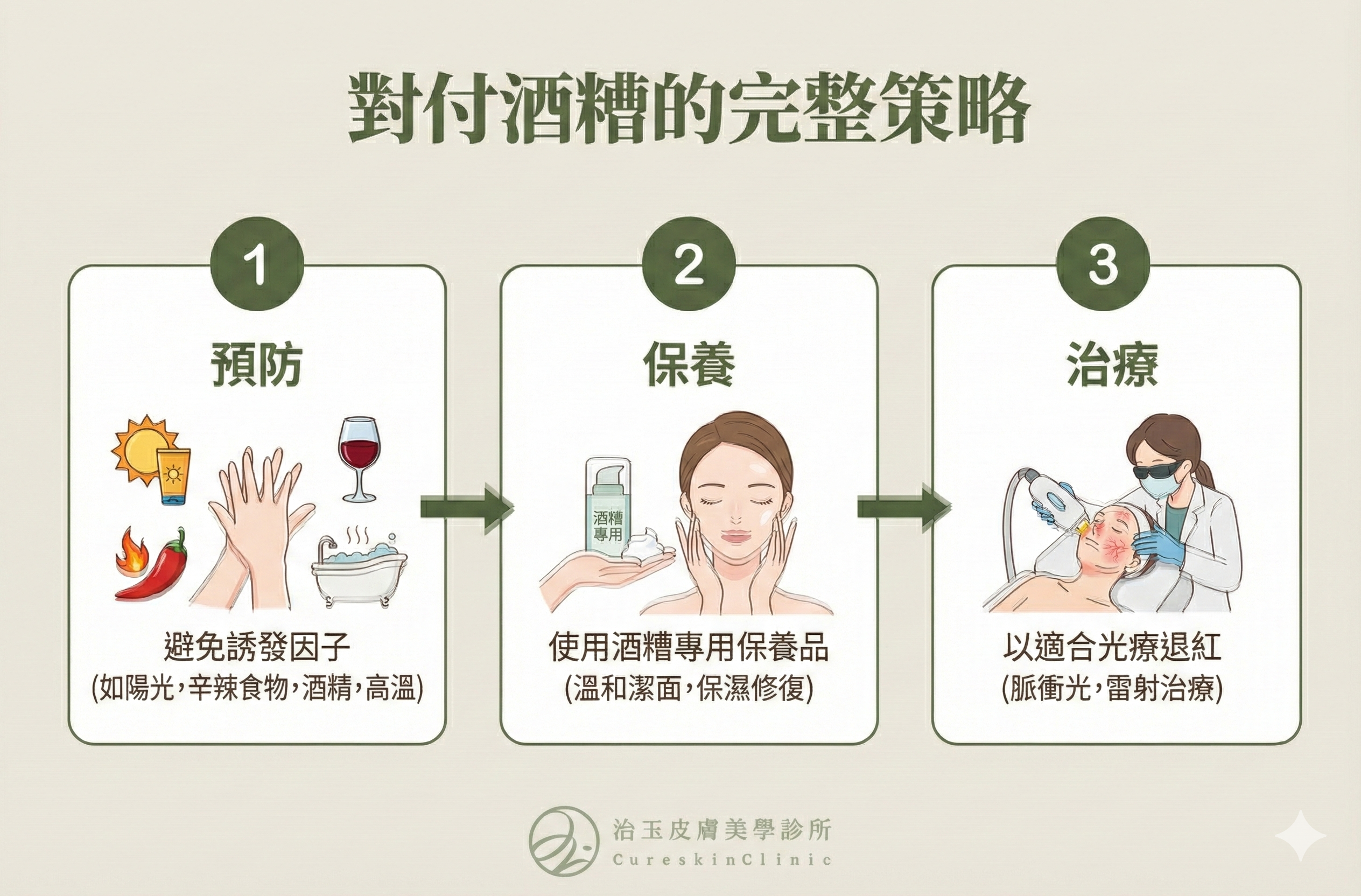 對付酒糟的完整策略

1

預防

避免誘發因子
(如陽光,辛辣食物,酒精,高溫)

2

保養

酒糟專用

使用酒糟專用保養品
(溫和潔面,保濕修復)

3

治療

以適合光療退紅
(脈衝光,雷射治療)

治玉皮膚美學診所
CureskinClinic