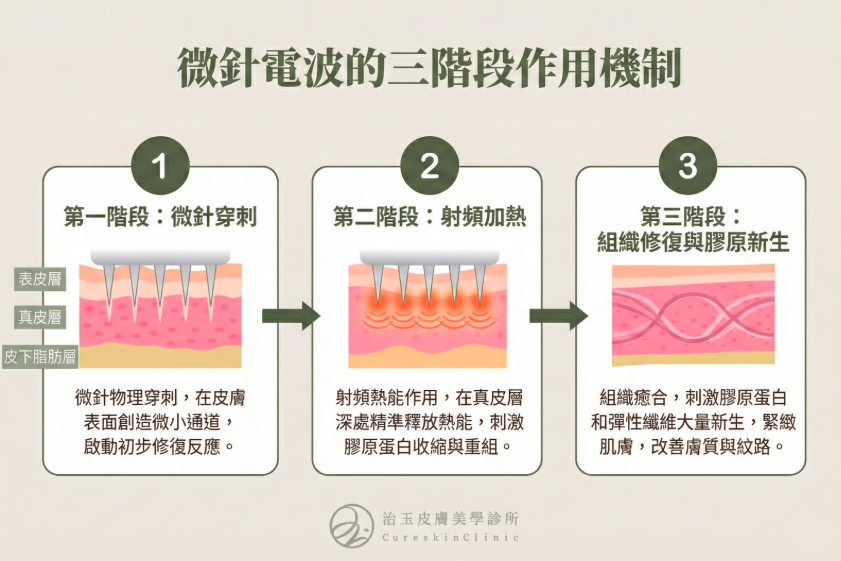 微針電波的三階段作用機制

1

第一階段：微針穿刺

表皮層

真皮層

皮下脂肪層

微針物理穿刺，在皮膚表面創造微小通道，啟動初步修復反應。

2

第二階段：射頻加熱

射頻熱能作用，在真皮層深處精準釋放熱能，刺激膠原蛋白收縮與重組。

3

第三階段：組織修復與膠原新生

組織癒合，刺激膠原蛋白和彈性纖維大量新生，緊緻肌膚，改善膚質與紋路。

治玉皮膚美學診所
CureskinClinic